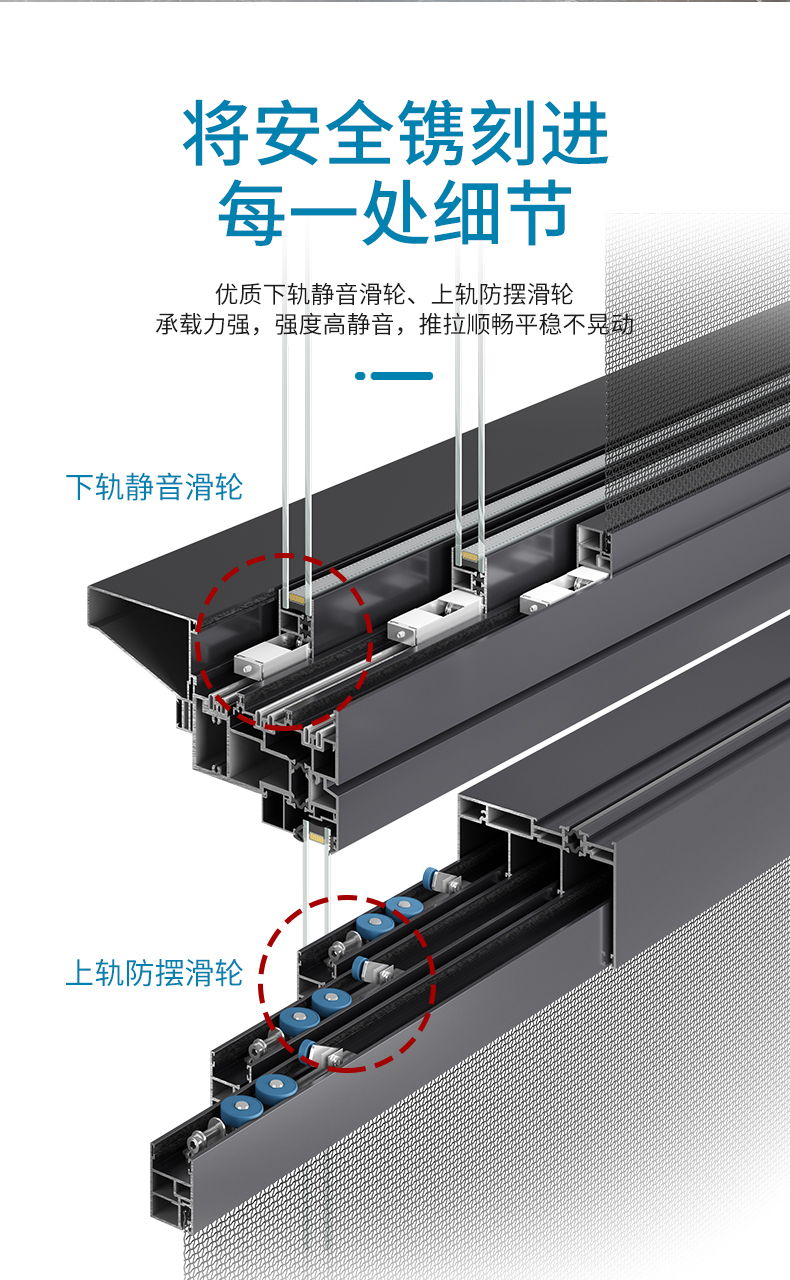 将安全镌刻进
每一处细节

优质下轨静音滑轮、上轨防摆滑轮
承载力强，强度高静音，推拉顺畅平稳不晃动

下轨静音滑轮

上轨防摆滑轮